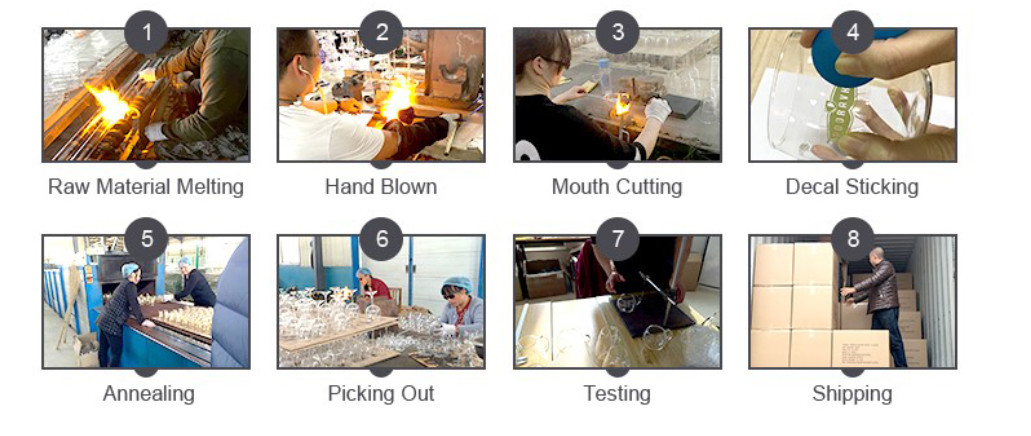 1
Raw Material Melting

2
Hand Blown

3
Mouth Cutting

4
Decal Sticking

5
Annealing

6
Picking Out

7
Testing

8
Shipping